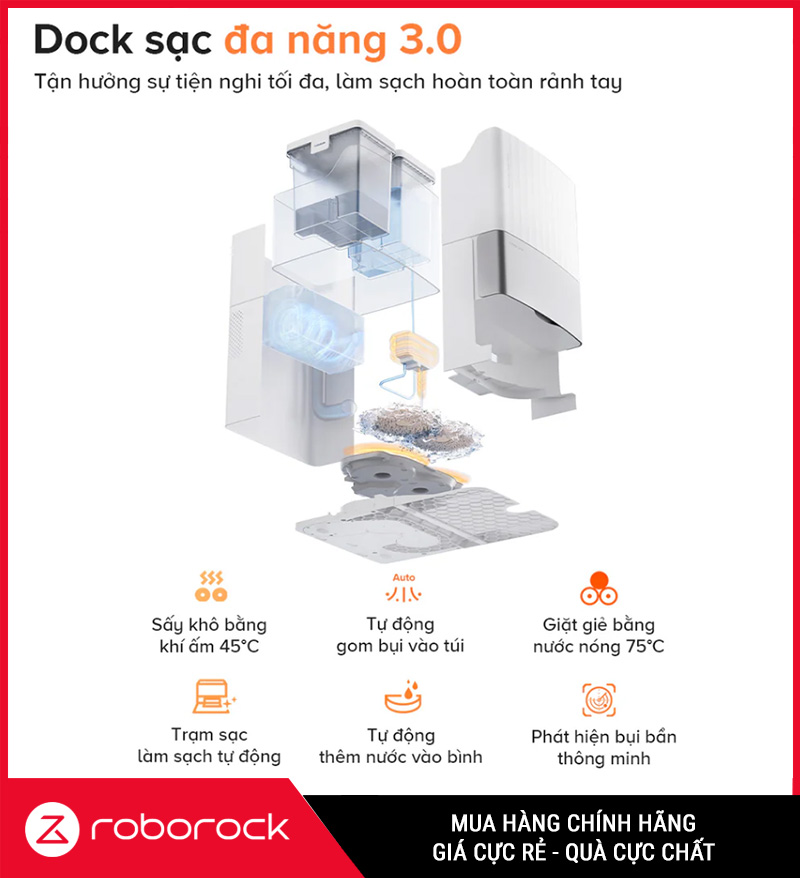 Dock sạc đa năng 3.0

Tận hưởng sự tiện nghi tối đa, làm sạch hoàn toàn rảnh tay

Sấy khô bằng khí ấm 45°C

Auto

Tự động gom bụi vào túi

Giặt giẻ bằng nước nóng 75°C

Trạm sạc làm sạch tự động

Tự động thêm nước vào bình

Phát hiện bụi bẩn thông minh

roborock

MUA HÀNG CHÍNH HÃNG
GIÁ CỰC RẺ - QUÀ CỰC CHẤT